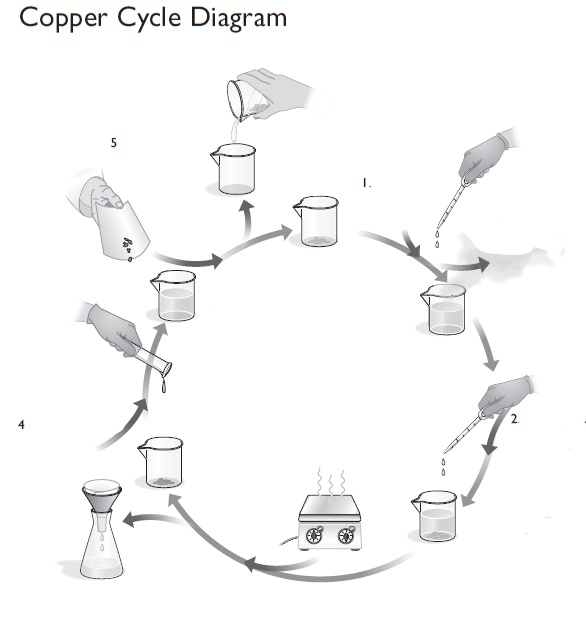 Copper Cycle Diagram

5

1.

2.

4